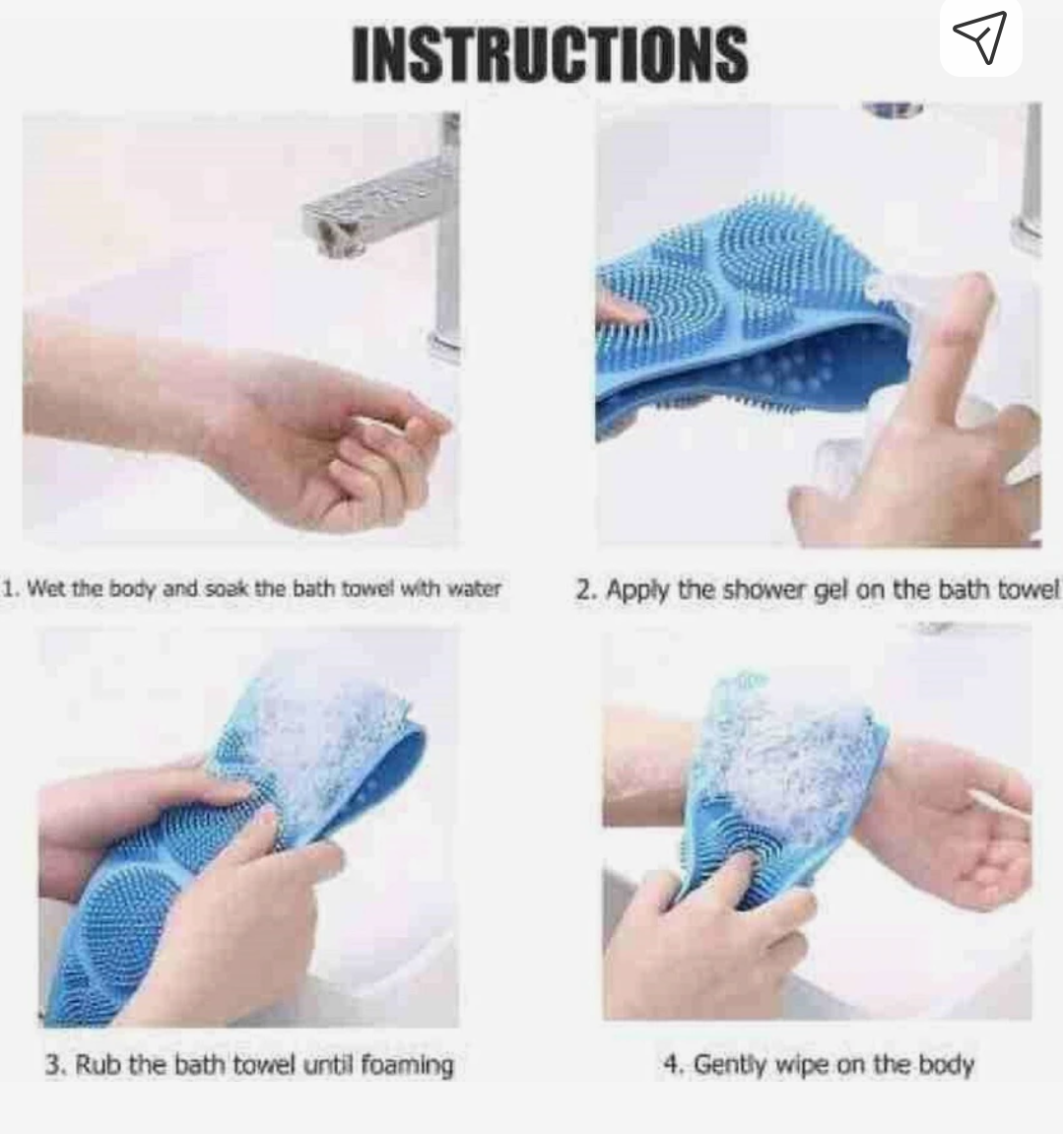 INSTRUCTIONS

1. Wet the body and soak the bath towel with water

2. Apply the shower gel on the bath towel

3. Rub the bath towel until foaming

4. Gently wipe on the body